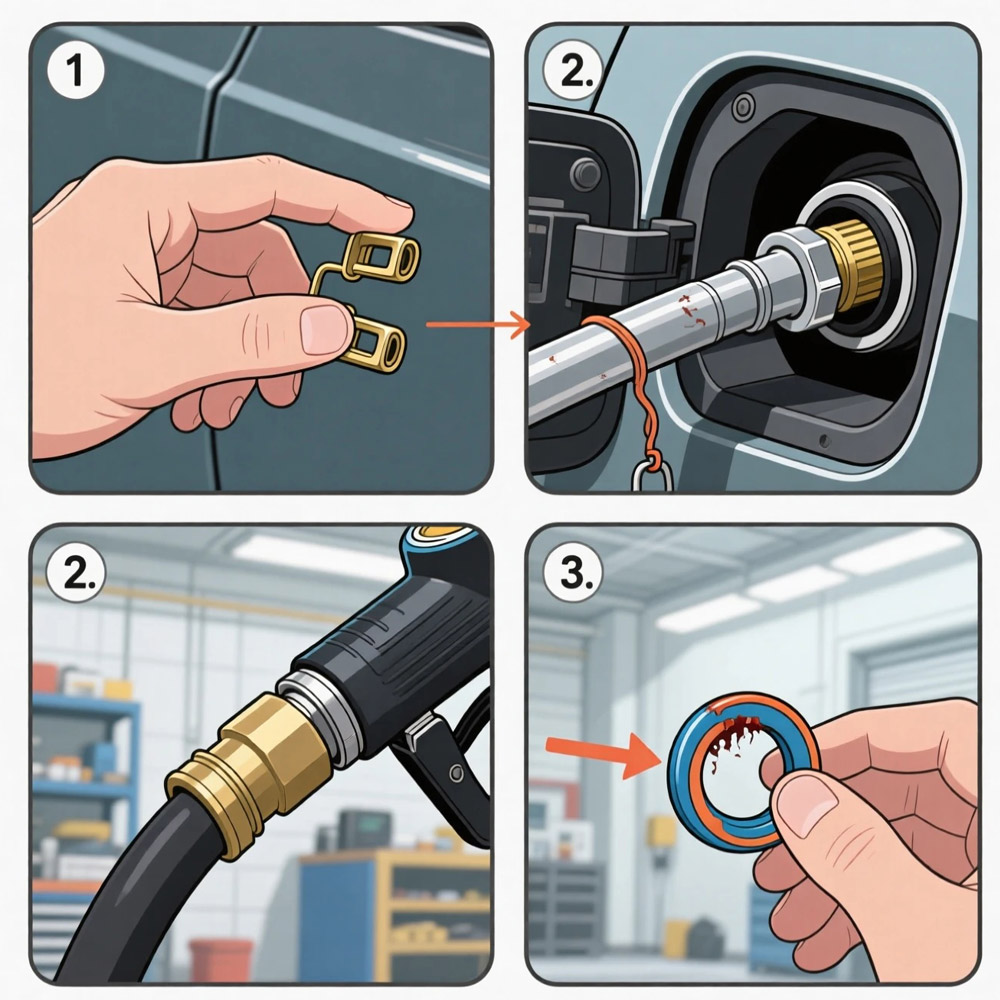 1

2.

2.

3.